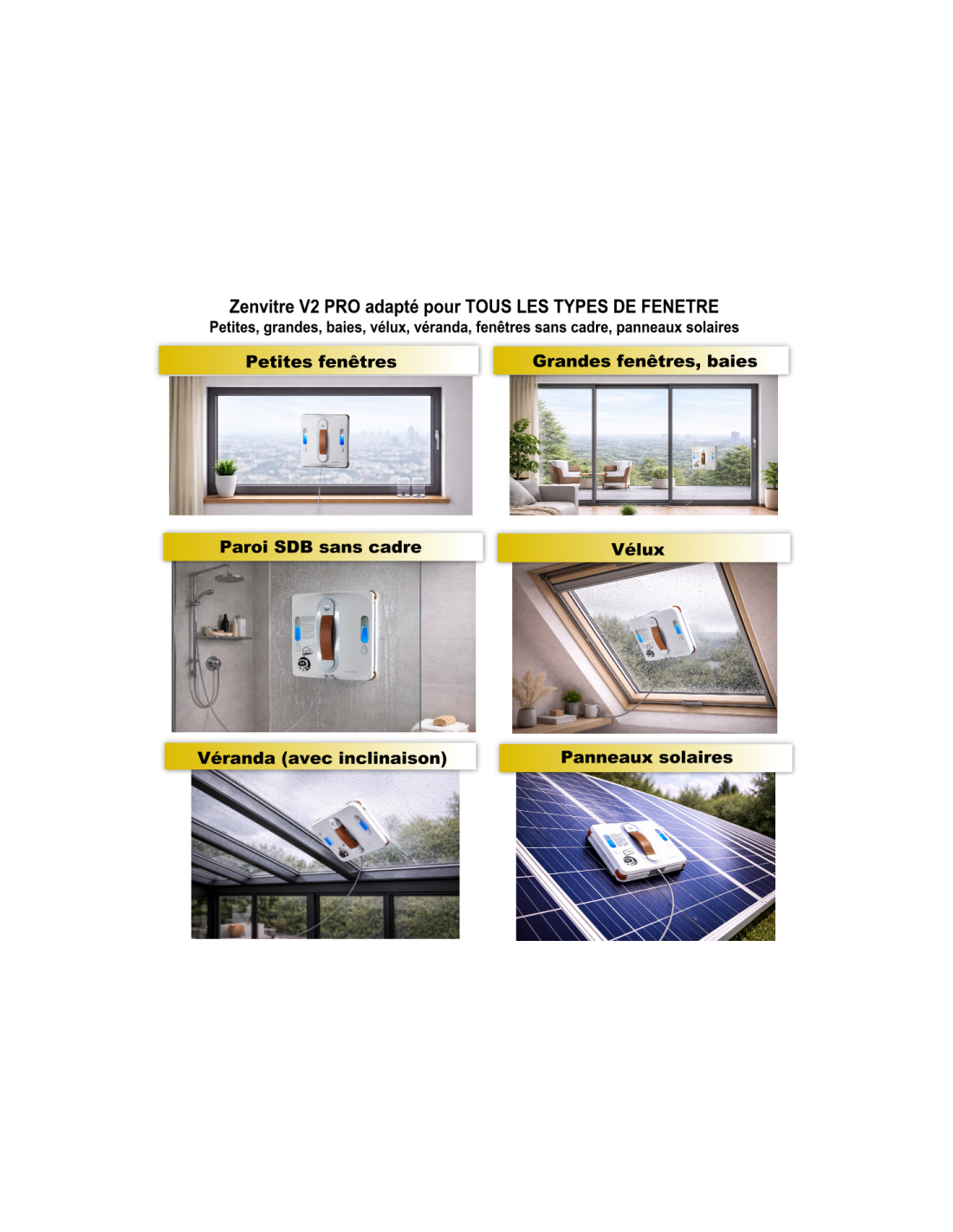 Zenvitre V2 PRO adapté pour TOUS LES TYPES DE FENETRE
Petites, grandes, baies, vélux, véranda, fenêtres sans cadre, panneaux solaires

Petites fenêtres

Grandes fenêtres, baies

Paroi SDB sans cadre

Vélux

Véranda (avec inclinaison)

Panneaux solaires